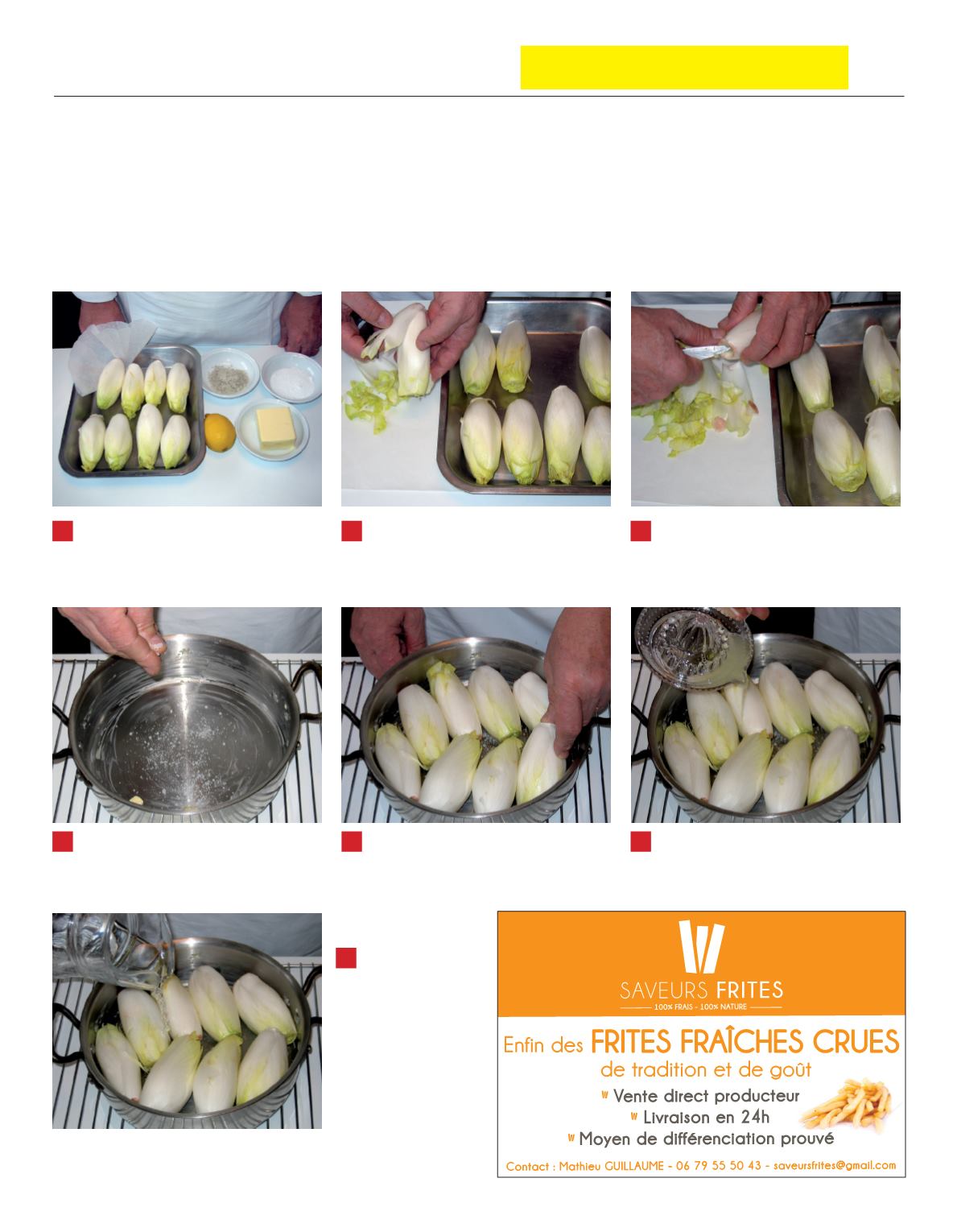 SAVEURS FRITES
100% FRAIS - 100% NATURE

Enfin des FRITES FRAÎCHES CRUES
de tradition et de goût

Vente direct producteur
Livraison en 24h
Moyen de différenciation prouvé

Contact : Mathieu GUILLAUME - 06 79 55 50 43 - saveursfrites@gmail.com